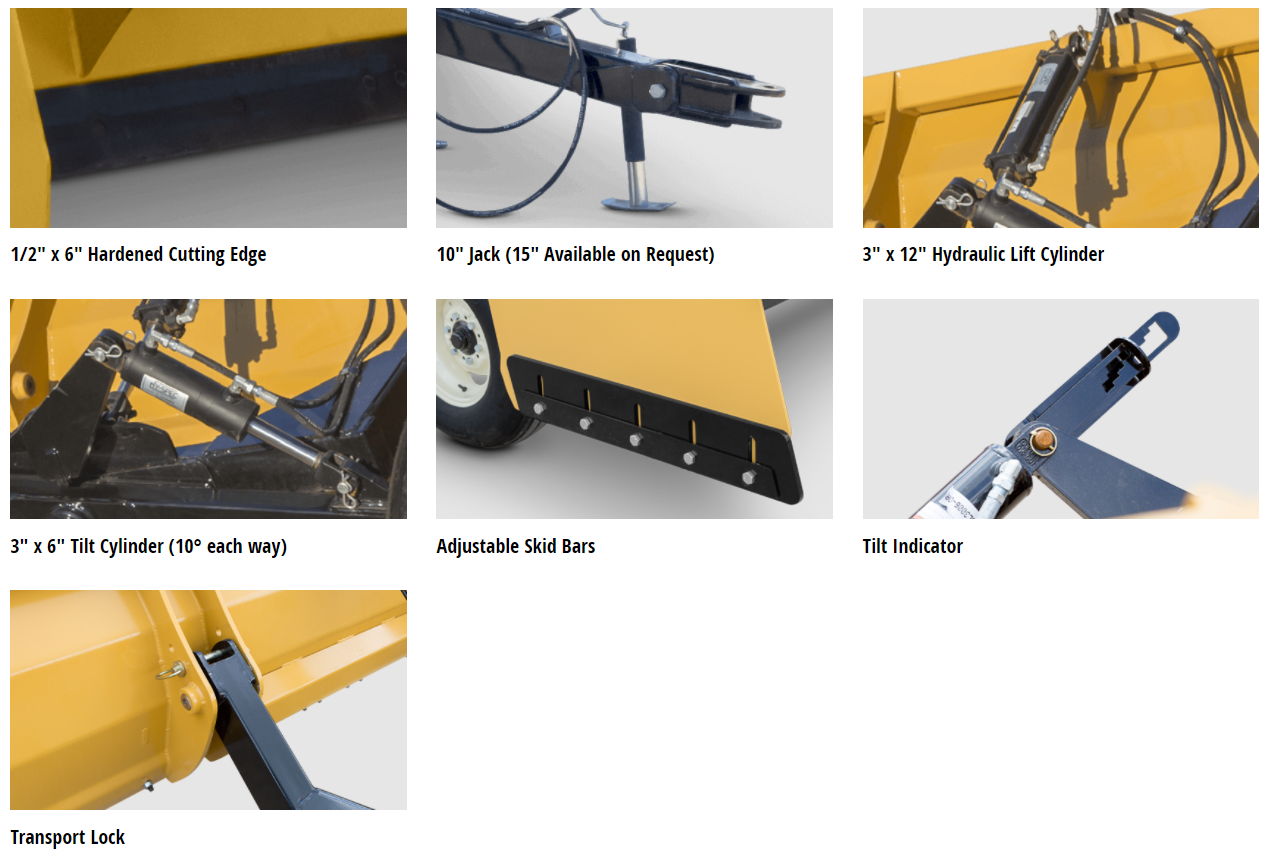 1/2" x 6" Hardened Cutting Edge

10" Jack (15" Available on Request)

3" x 12" Hydraulic Lift Cylinder

3" x 6" Tilt Cylinder (10° each way)

Adjustable Skid Bars

Tilt Indicator

Transport Lock